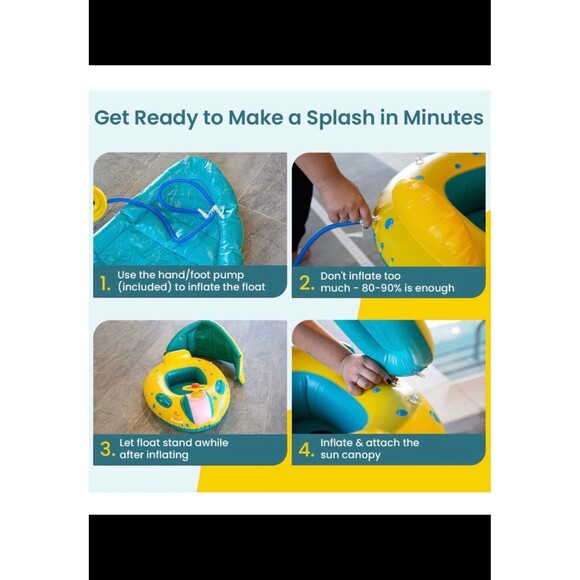 Get Ready to Make a Splash in Minutes

1. Use the hand/foot pump (included) to inflate the float

2. Don't inflate too much - 80-90% is enough

3. Let float stand awhile after inflating

4. Inflate & attach the sun canopy